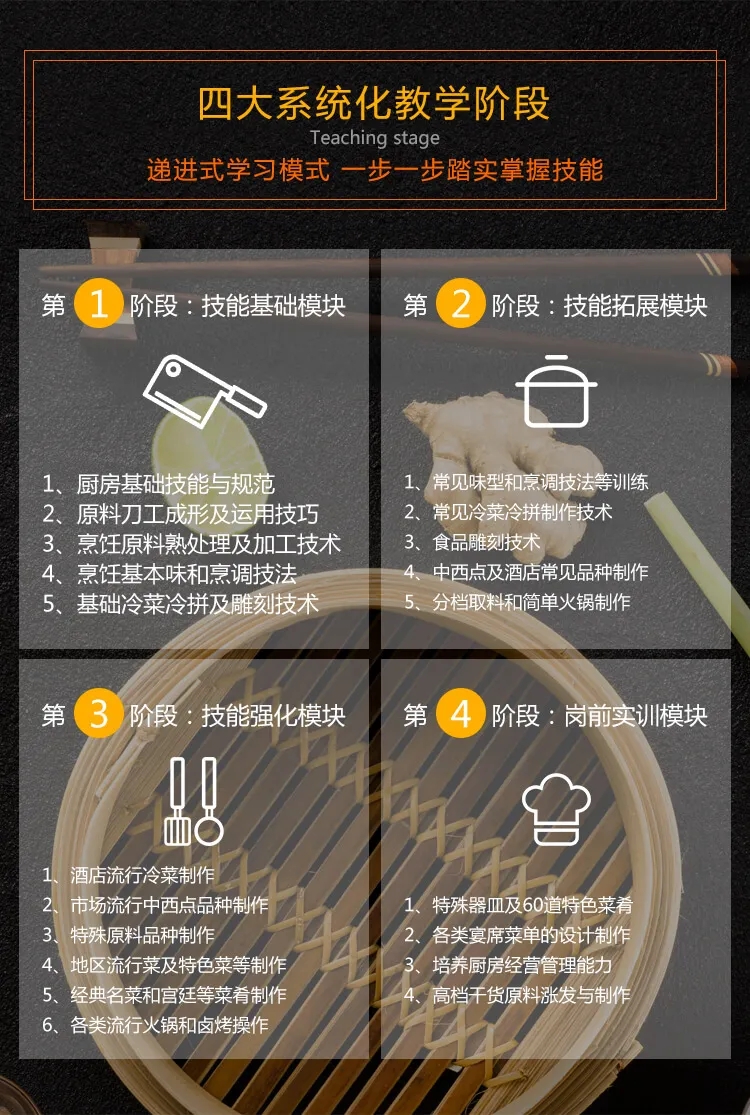 四大系统化教学阶段
Teaching stage
递进式学习模式 一步一步踏实掌握技能

第 1 阶段：技能基础模块

1、厨房基础技能与规范
2、原料刀工成形及运用技巧
3、烹饪原料熟处理及加工技术
4、烹饪基本味和烹调技法
5、基础冷菜冷拼及雕刻技术

第 2 阶段：技能拓展模块

1、常见味型和烹调技法等训练
2、常见冷菜冷拼制作技术
3、食品雕刻技术
4、中西点及酒店常见品种制作
5、分档取料和简单火锅制作

第 3 阶段：技能强化模块

1、酒店流行冷菜制作
2、市场流行中西点品种制作
3、特殊原料品种制作
4、地区流行菜及特色菜等制作
5、经典名菜和宫廷等菜肴制作
6、各类流行火锅和卤烤操作

第 4 阶段：岗前实训模块

1、特殊器皿及60道特色菜肴
2、各类宴席菜单的设计制作
3、培养厨房经营管理能力
4、高档干货原料涨发与制作